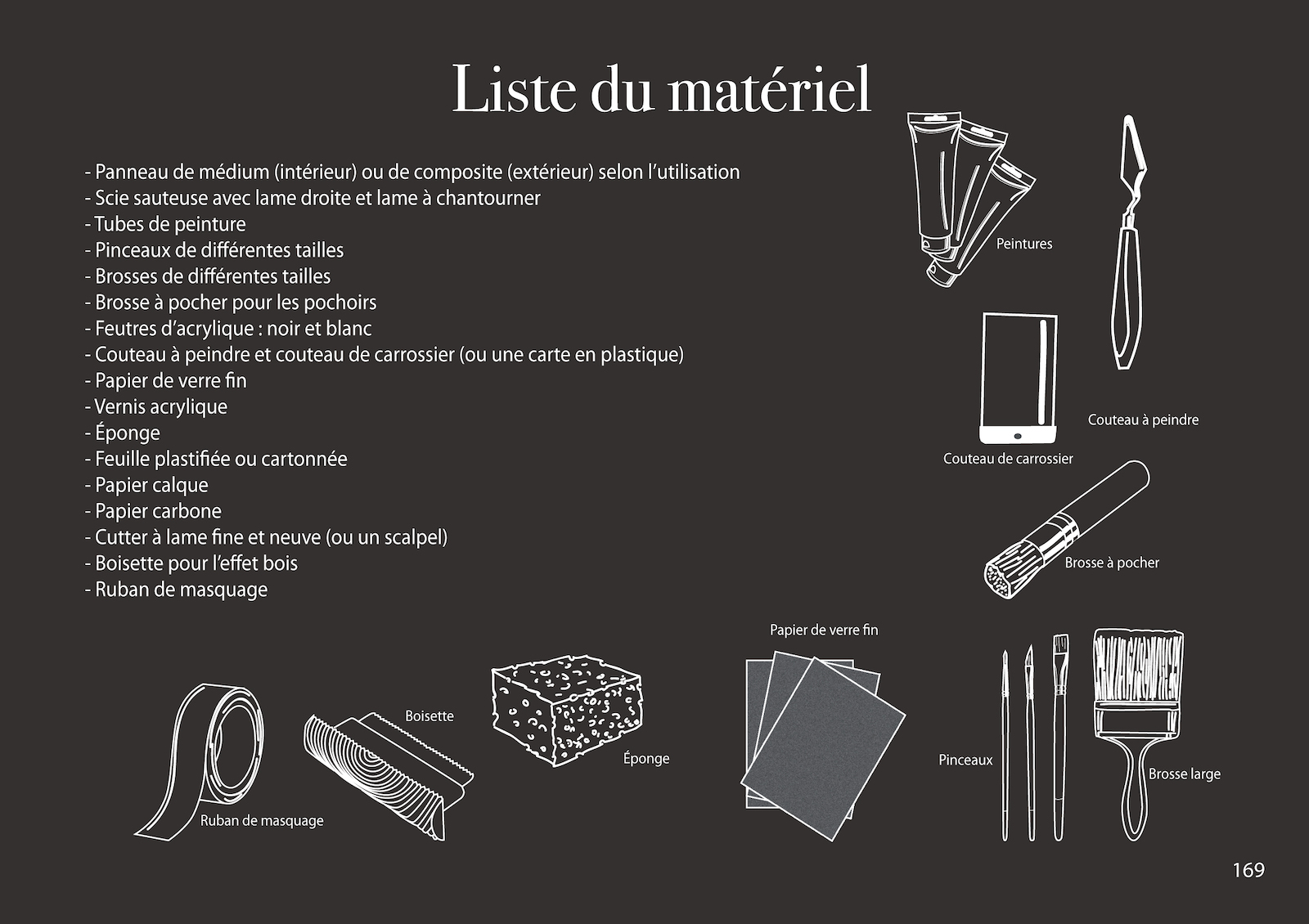 Liste du matériel

- Panneau de médium (intérieur) ou de composite (extérieur) selon l'utilisation
- Scie sauteuse avec lame droite et lame à chantourner
- Tubes de peinture
- Pinceaux de différentes tailles
- Brosses de différentes tailles
- Brosse à pocher pour les pochoirs
- Feutres d'acrylique : noir et blanc
- Couteau à peindre et couteau de carrossier (ou une carte en plastique)
- Papier de verre fin
- Vernis acrylique
- Éponge
- Feuille plastifiée ou cartonnée
- Papier calque
- Papier carbone
- Cutter à lame fine et neuve (ou un scalpel)
- Boisette pour l'effet bois
- Ruban de masquage

Peintures

Couteau à peindre

Couteau de carrossier

Brosse à pocher

Papier de verre fin

Boisette

Éponge

Ruban de masquage

Pinceaux

Brosse large

169